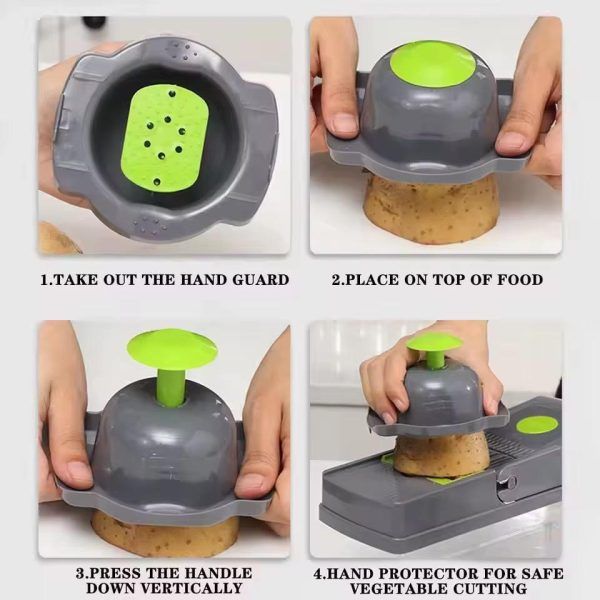 1.TAKE OUT THE HAND GUARD

2.PLACE ON TOP OF FOOD

3.PRESS THE HANDLE DOWN VERTICALLY

4.HAND PROTECTOR FOR SAFE VEGETABLE CUTTING